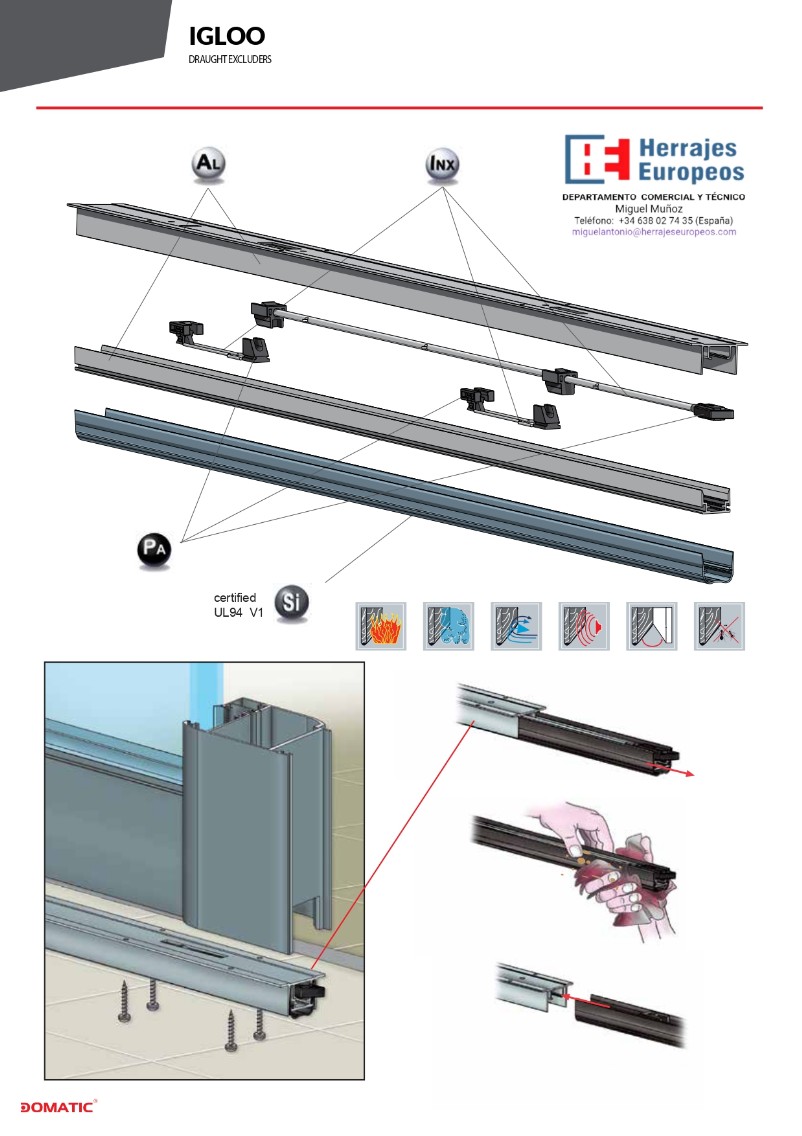 IGLOO
DRAUGHT EXCLUDERS

AL

INX

Herrajes Europeos
DEPARTAMENTO COMERCIAL Y TÉCNICO
Miguel Muñoz
Teléfono: +34 638 02 74 35 (España)
miguelantonio@herrajeseuropeos.com

PA

certified
UL94 V1

Si

DOMATIC®