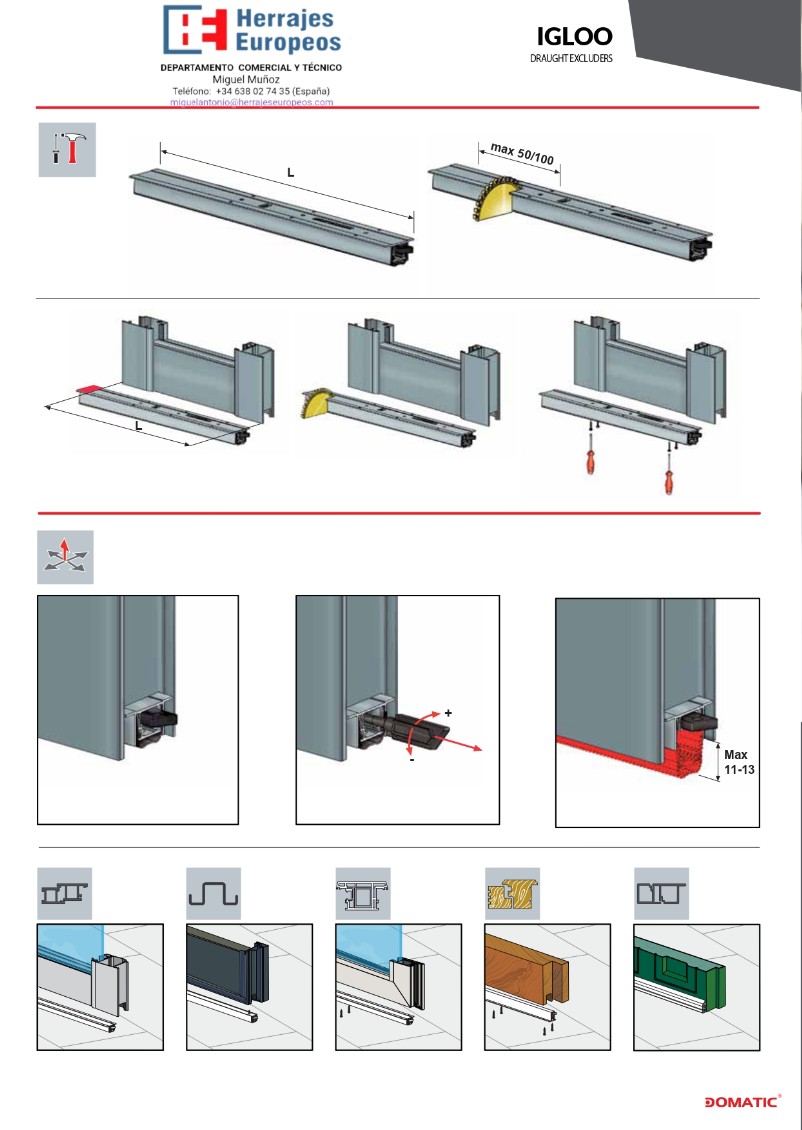 Herrajes Europeos

DEPARTAMENTO COMERCIAL Y TÉCNICO
Miguel Muñoz
Teléfono: +34 638 02 74 35 (España)
miguelantonio@herrajeseuropeos.com

IGLOO
DRAUGHT EXCLUDERS

L

max 50/100

L

+

-

Max
11-13

DOMATIC®